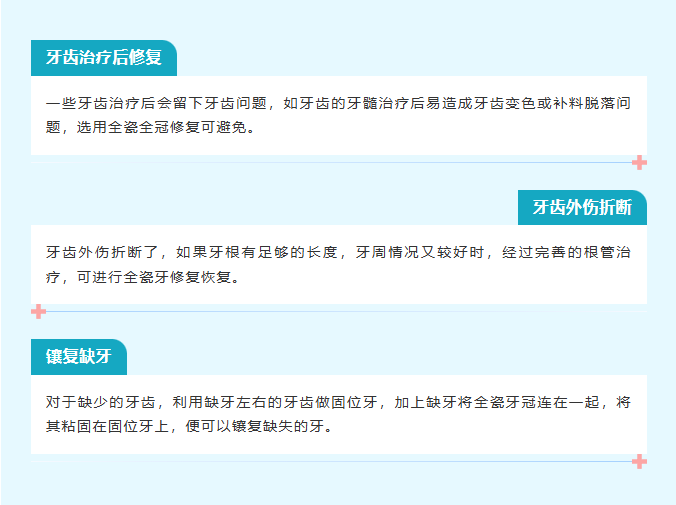 牙齿治疗后修复

一些牙齿治疗后会留下牙齿问题，如牙齿的牙髓治疗后易造成牙齿变色或补料脱落问题，选用全瓷全冠修复可避免。

牙齿外伤折断

牙齿外伤折断了，如果牙根有足够的长度，牙周情况又较好时，经过完善的根管治疗，可进行全瓷牙修复恢复。

镶复缺牙

对于缺少的牙齿，利用缺牙左右的牙齿做固位牙，加上缺牙将全瓷牙冠连在一起，将其粘固在固位牙上，便可以镶复缺失的牙。